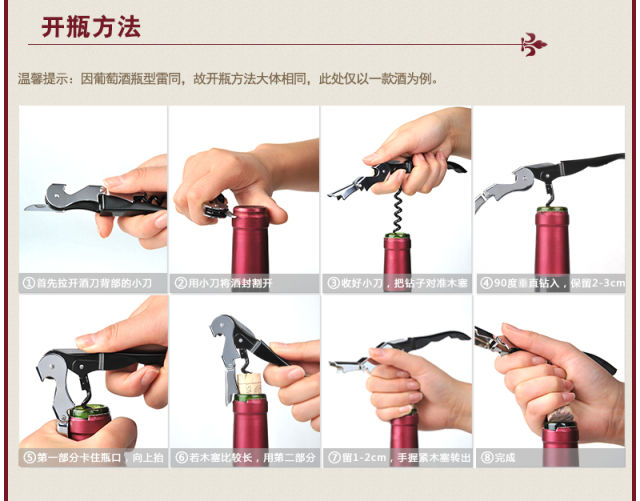 开瓶方法

温馨提示：因葡萄酒瓶型雷同，故开瓶方法大体相同，此处仅以一款酒为例。

①首先拉开酒刀背部的小刀

②用小刀将酒封割开

③收好小刀，把钻子对准木塞

④90度垂直钻入，保留2-3cm

⑤第一部分卡住瓶口，向上抬

⑥若木塞比较长，用第二部分

⑦留1-2cm，手握紧木塞转出

⑧完成